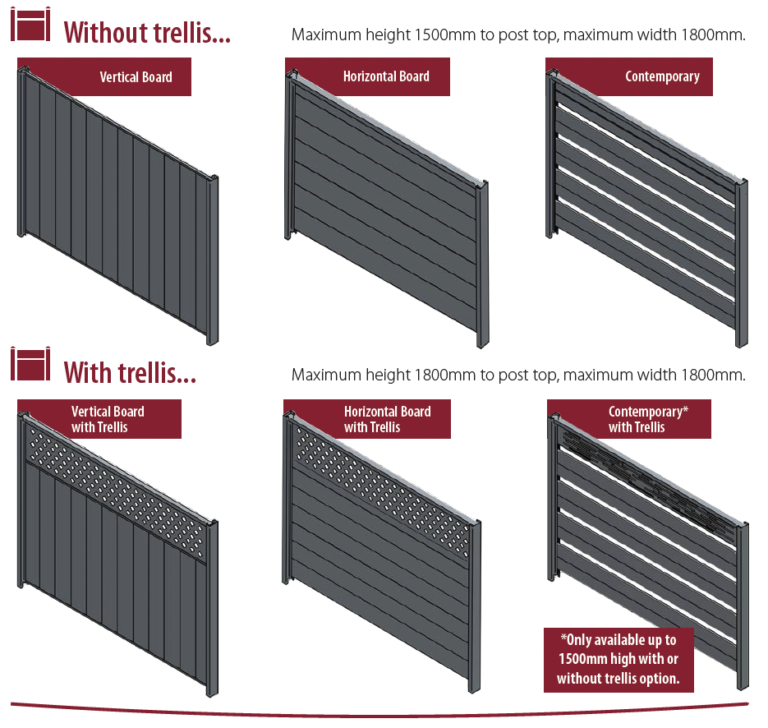 Without trellis...

Maximum height 1500mm to post top, maximum width 1800mm.

Vertical Board

Horizontal Board

Contemporary

With trellis...

Maximum height 1800mm to post top, maximum width 1800mm.

Vertical Board with Trellis

Horizontal Board with Trellis

Contemporary* with Trellis

*Only available up to 1500mm high with or without trellis option.